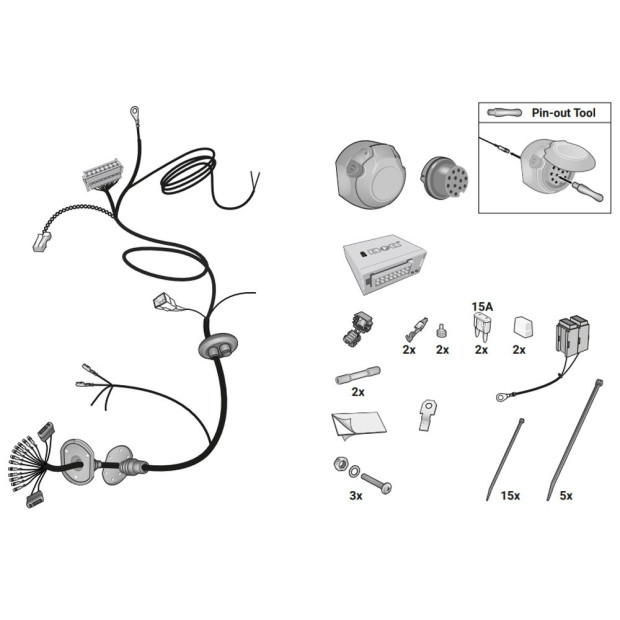 Pin-out Tool

15A

2x 2x 2x 2x

2x

3x 15x 5x